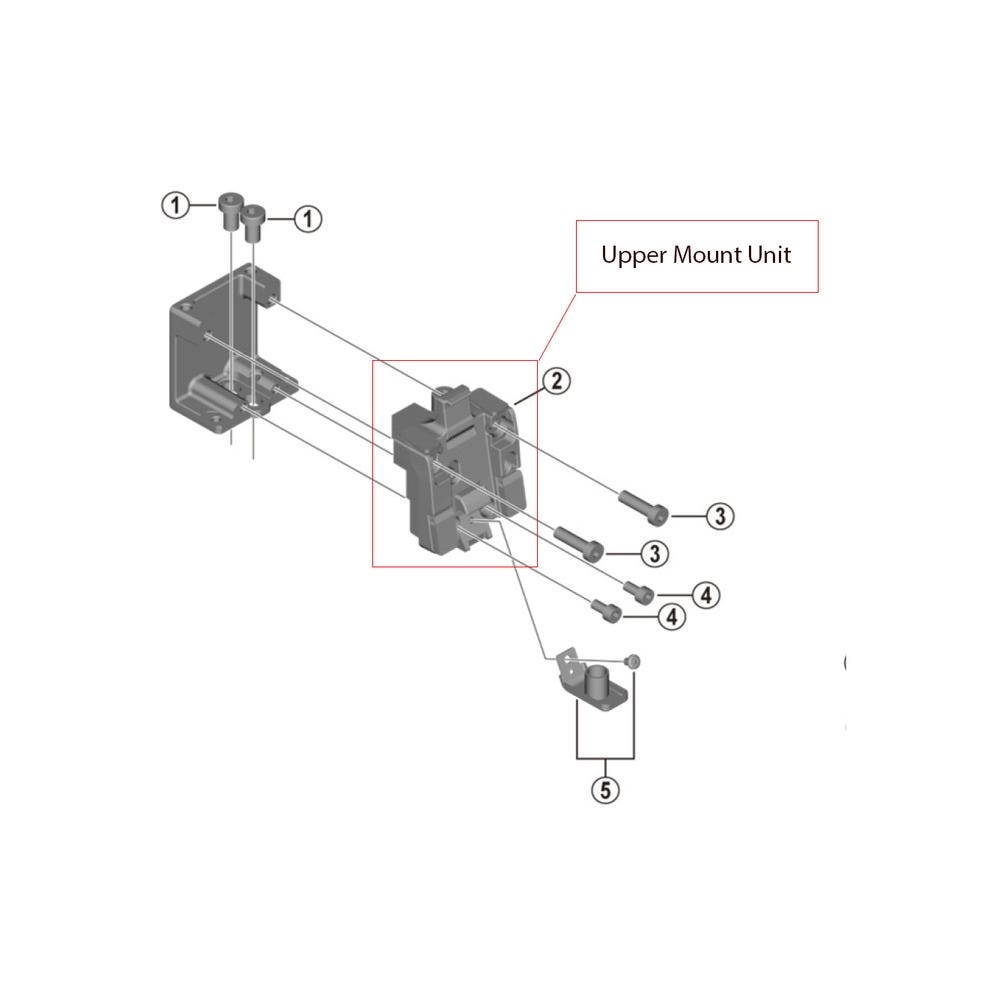 1
1
Upper Mount Unit
2
3
3
4
4
5