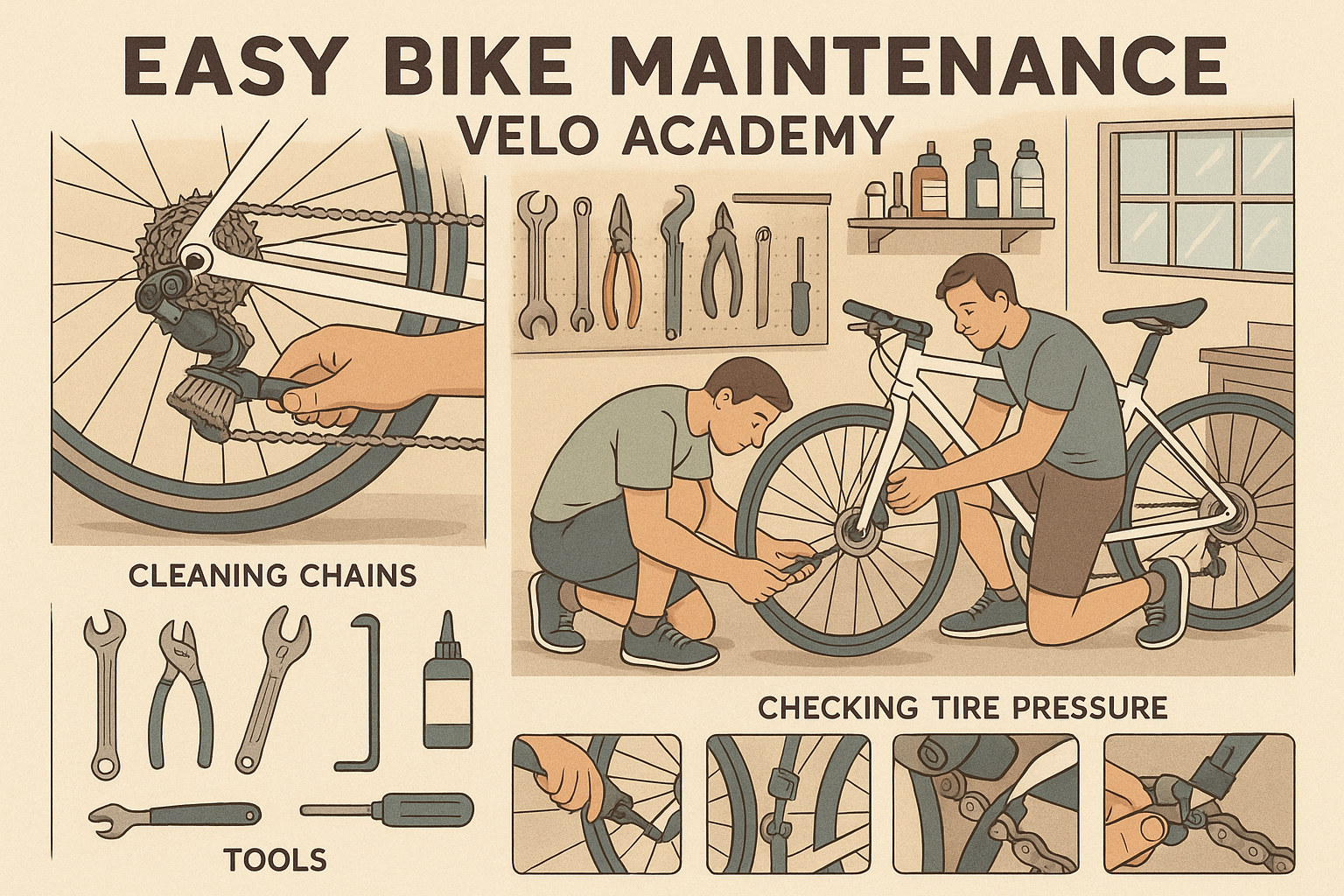 EASY BIKE MAINTENANCE
VELO ACADEMY

CLEANING CHAINS

TOOLS

CHECKING TIRE PRESSURE